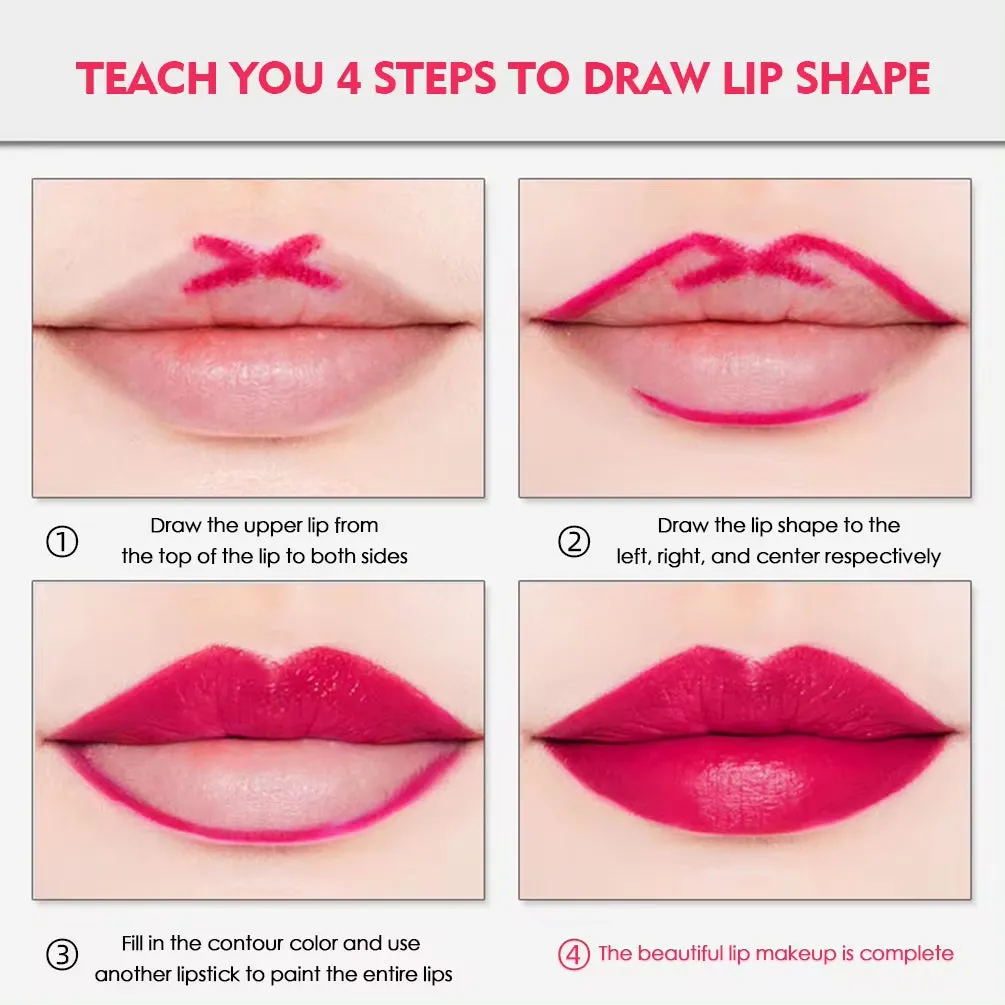 TEACH YOU 4 STEPS TO DRAW LIP SHAPE

① Draw the upper lip from the top of the lip to both sides

② Draw the lip shape to the left, right, and center respectively

③ Fill in the contour color and use another lipstick to paint the entire lips

④ The beautiful lip makeup is complete